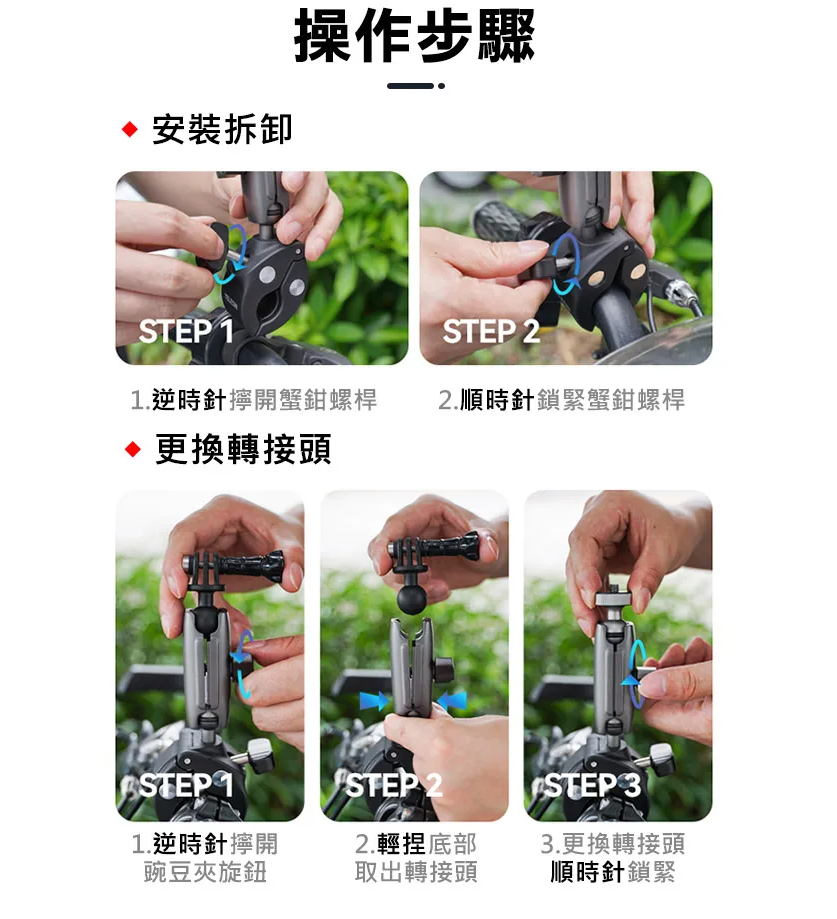 操作步驟

◆ 安裝拆卸

STEP 1

STEP 2

1.逆時針擰開蟹鉗螺桿

2.順時針鎖緊蟹鉗螺桿

◆ 更換轉接頭

STEP 1

STEP 2

STEP 3

1.逆時針擰開豌豆夾旋鈕

2.輕捏底部取出轉接頭

3.更換轉接頭順時針鎖緊